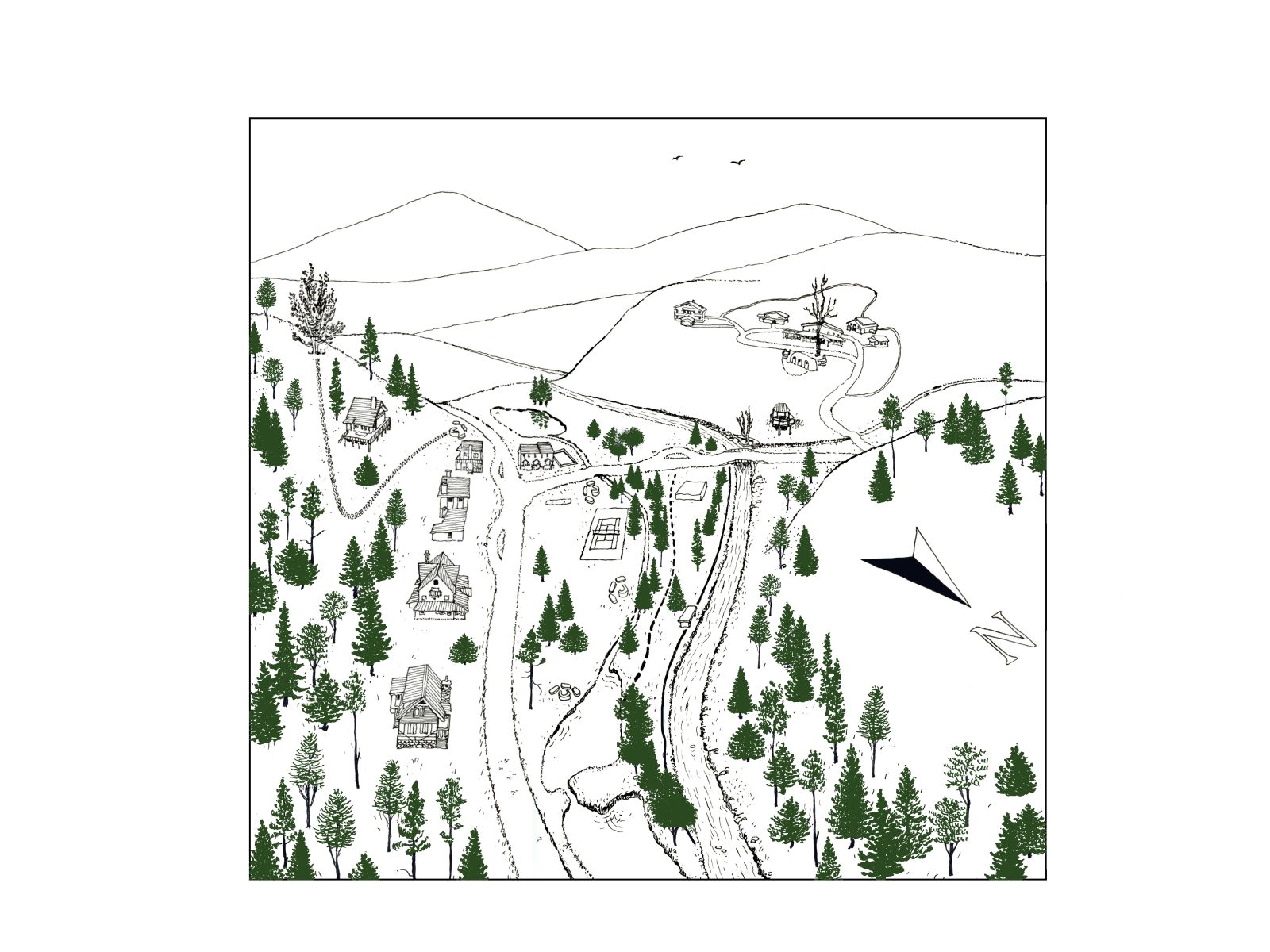 N