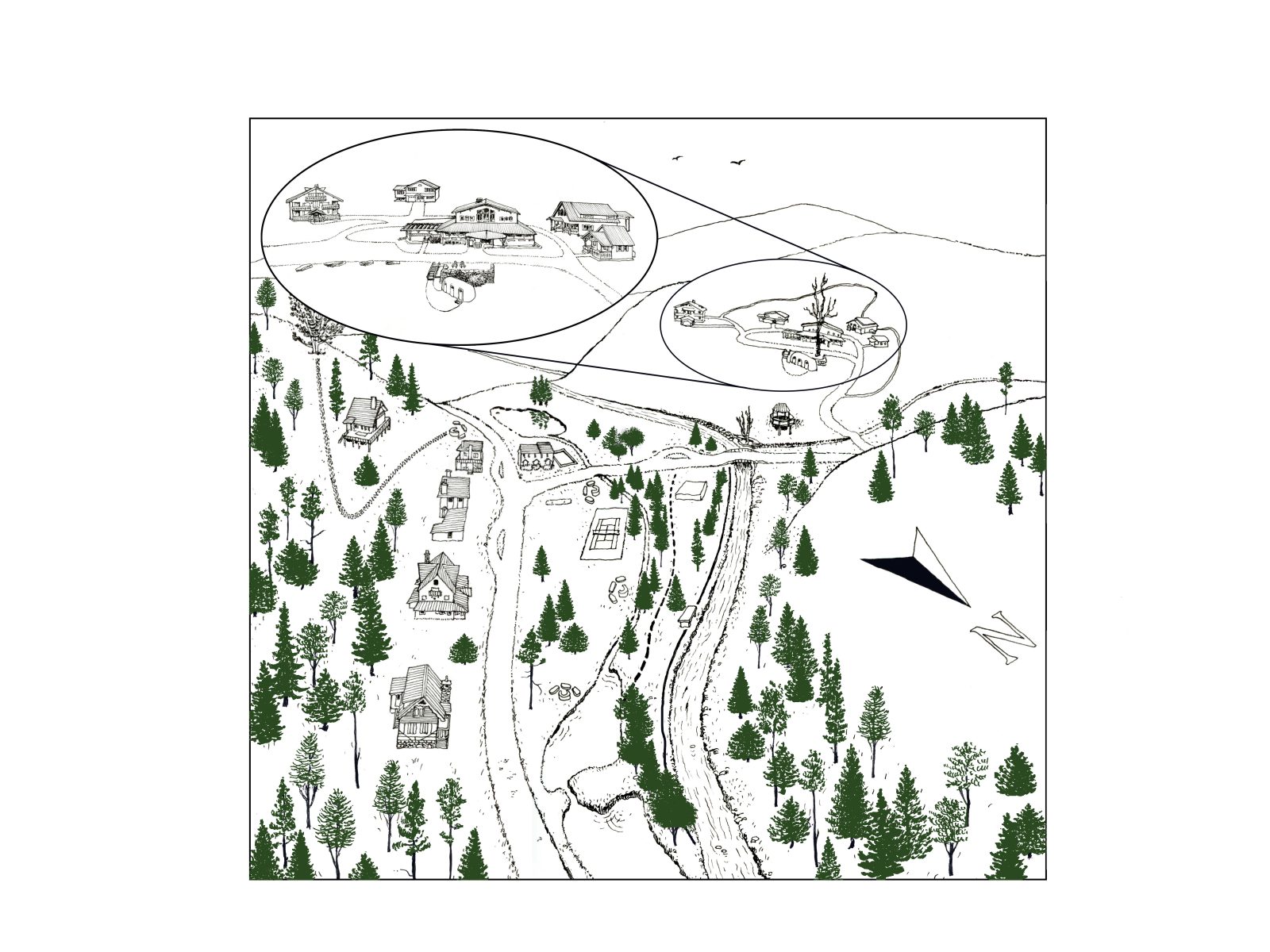 N